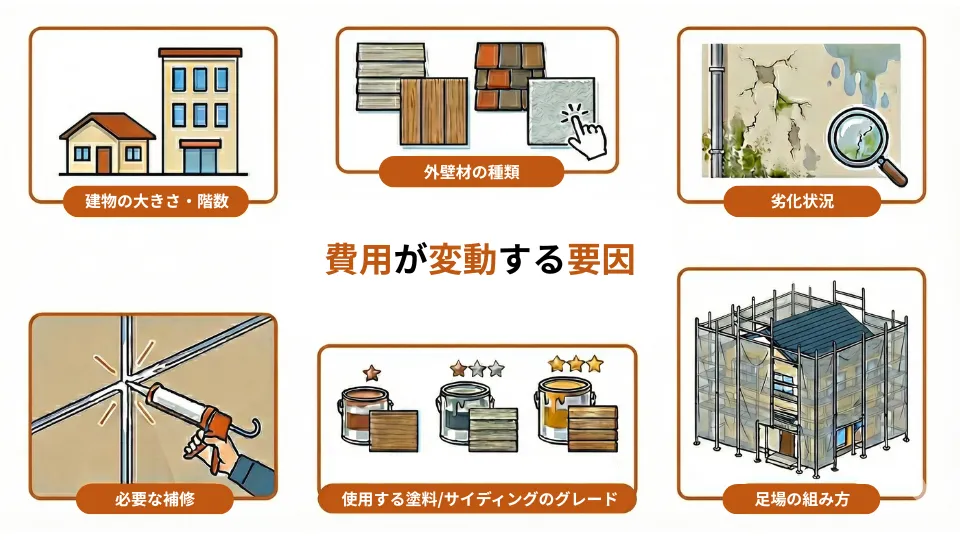 建物の大きさ・階数

外壁材の種類

劣化状況

費用が変動する要因

必要な補修

使用する塗料/サイディングのグレード

足場の組み方