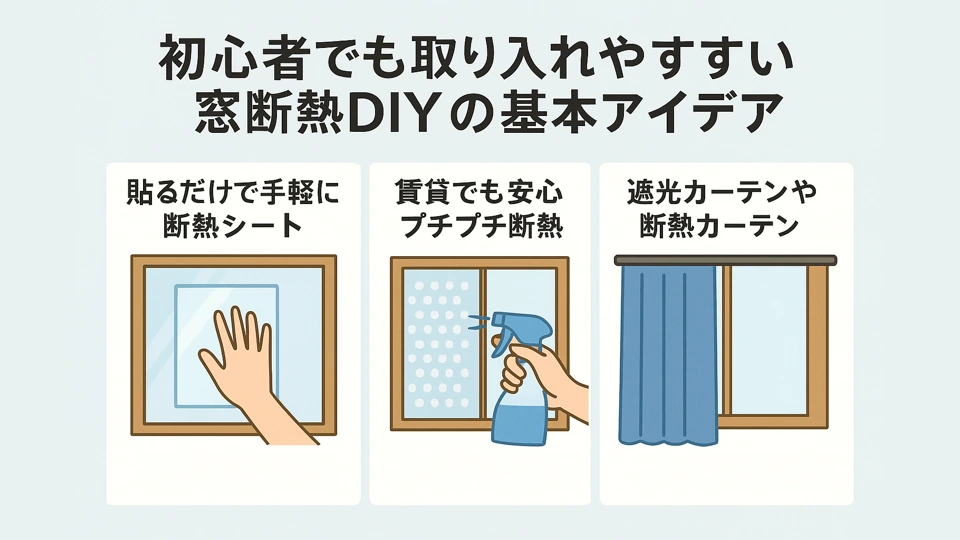 初心者でも取り入れやすすい
窓断熱DIYの基本アイデア

貼るだけで手軽に
断熱シート

賃貸でも安心
プチプチ断熱

遮光カーテンや
断熱カーテン